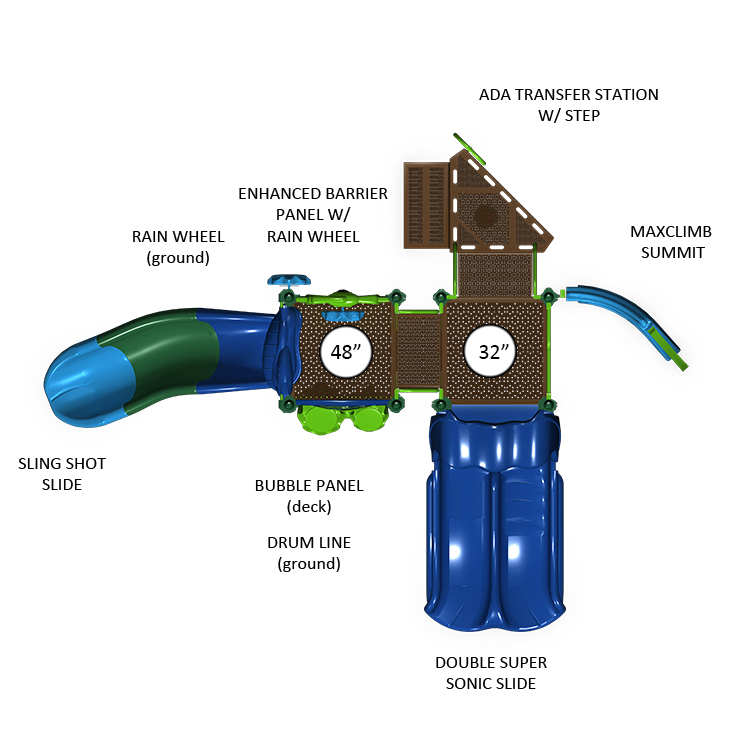 ADA TRANSFER STATION
W/ STEP

ENHANCED BARRIER
PANEL W/
RAIN WHEEL

RAIN WHEEL
(ground)

MAXCLIMB
SUMMIT

48”

32”

SLING SHOT
SLIDE

BUBBLE PANEL
(deck)

DRUM LINE
(ground)

DOUBLE SUPER
SONIC SLIDE